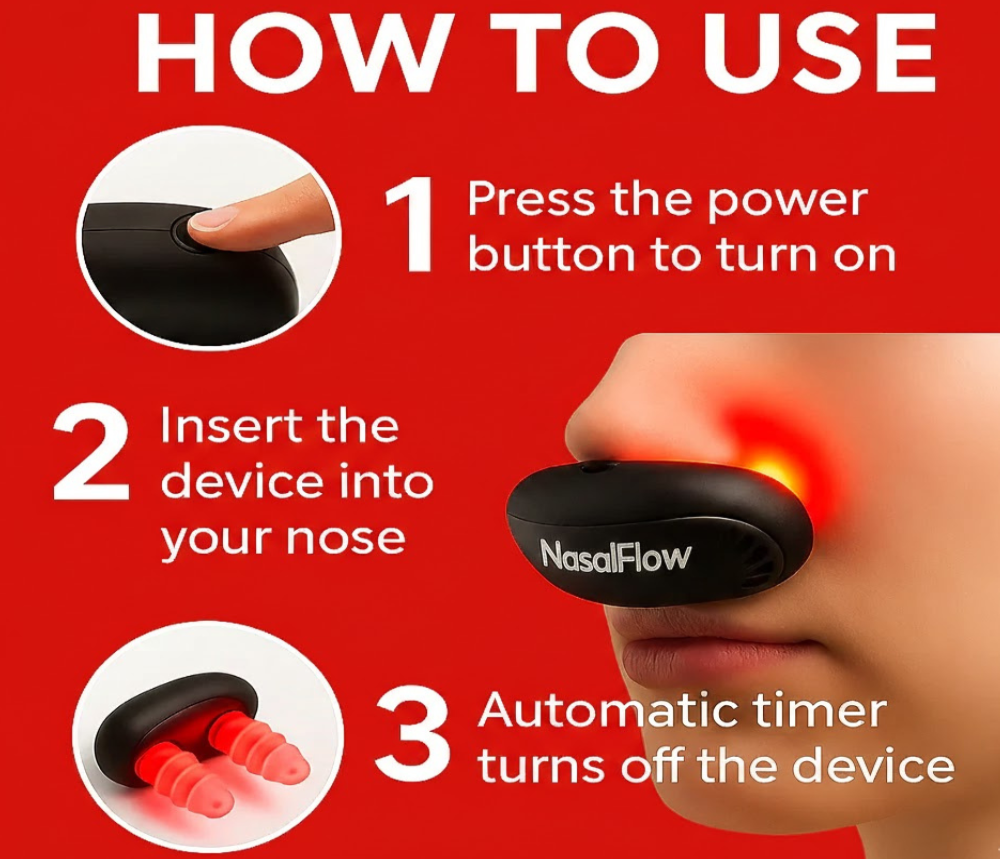 HOW TO USE

1 Press the power button to turn on

2 Insert the device into your nose

NasalFlow

3 Automatic timer turns off the device